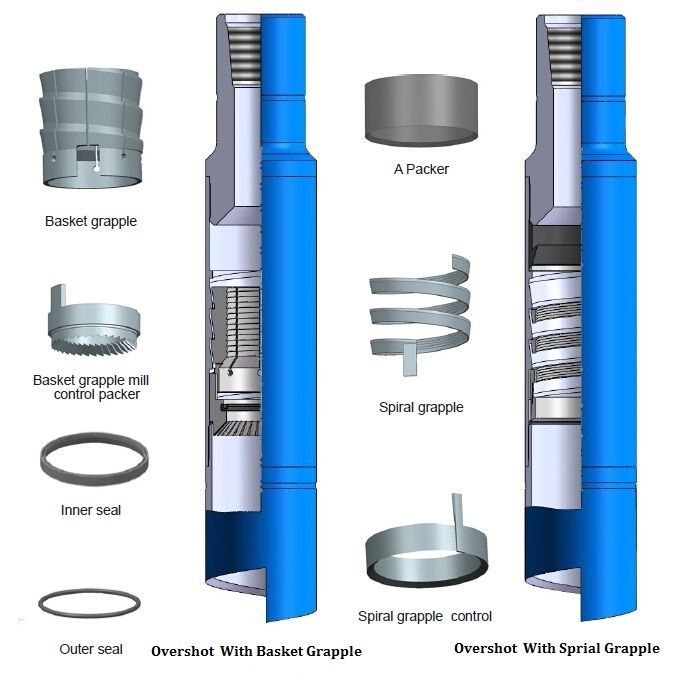 Basket grapple

Basket grapple mill control packer

Inner seal

Outer seal

Overshot With Basket Grapple

A Packer

Spiral grapple

Spiral grapple control

Overshot With Sprial Grapple